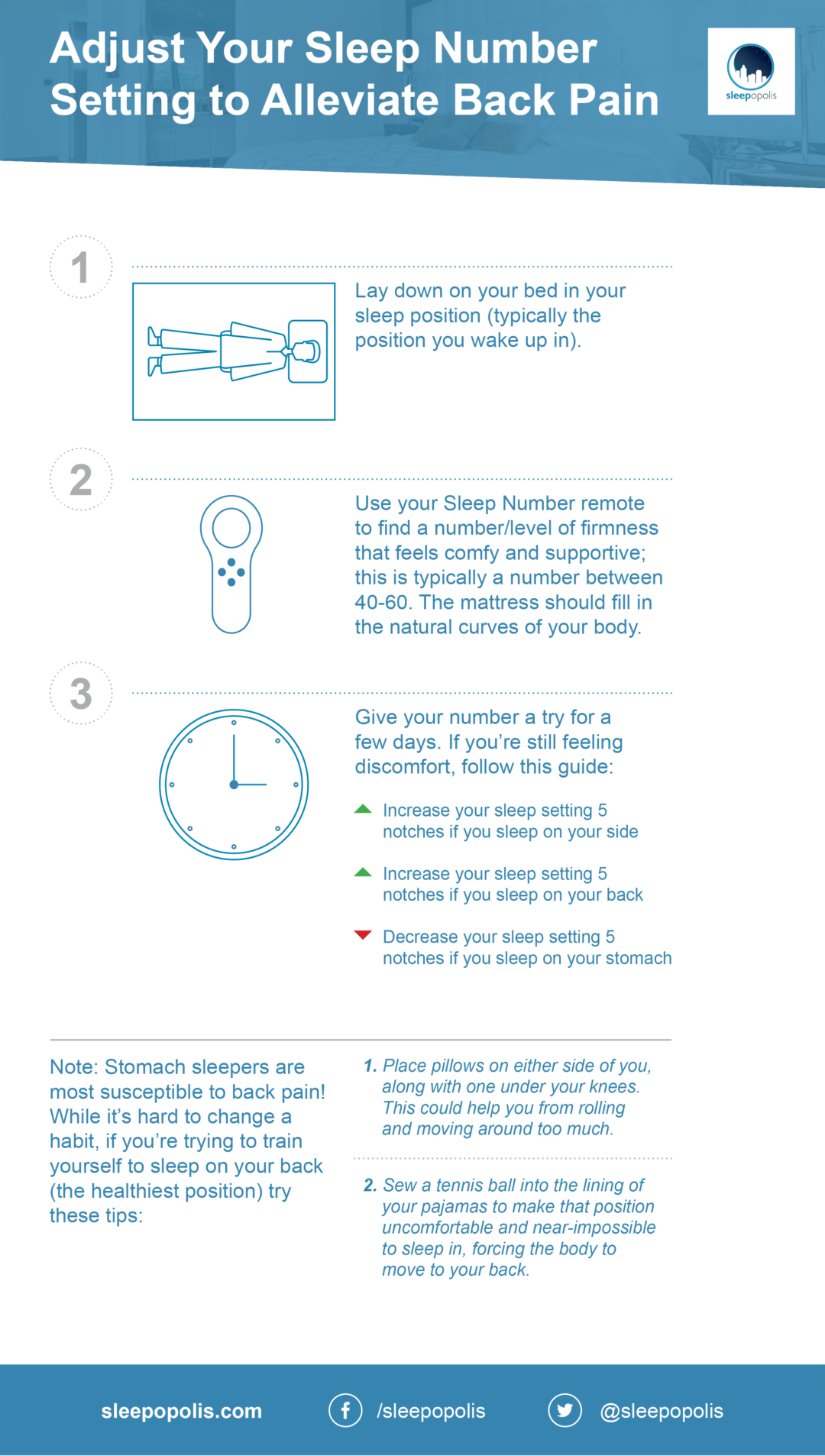 Adjust Your Sleep Number Setting to Alleviate Back Pain

sleepopolis

1

Lay down on your bed in your sleep position (typically the position you wake up in).

2

Use your Sleep Number remote to find a number/level of firmness that feels comfy and supportive; this is typically a number between 40-60. The mattress should fill in the natural curves of your body.

3

Give your number a try for a few days. If you're still feeling discomfort, follow this guide:

Increase your sleep setting 5 notches if you sleep on your side

Increase your sleep setting 5 notches if you sleep on your back

Decrease your sleep setting 5 notches if you sleep on your stomach

Note: Stomach sleepers are most susceptible to back pain! While it's hard to change a habit, if you're trying to train yourself to sleep on your back (the healthiest position) try these tips:

1. Place pillows on either side of you, along with one under your knees. This could help you from rolling and moving around too much.

2. Sew a tennis ball into the lining of your pajamas to make that position uncomfortable and near-impossible to sleep in, forcing the body to move to your back.

sleepopolis.com /sleepopolis @sleepopolis