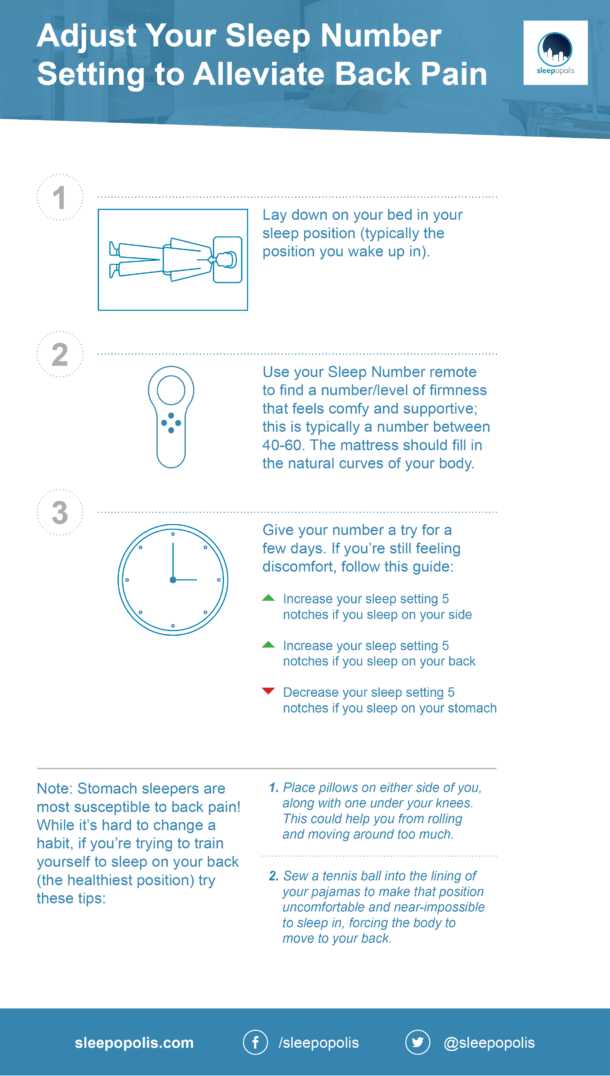 Adjust Your Sleep Number Setting to Alleviate Back Pain

sleepopolis

1

Lay down on your bed in your sleep position (typically the position you wake up in).

2

Use your Sleep Number remote to find a number/level of firmness that feels comfy and supportive; this is typically a number between 40-60. The mattress should fill in the natural curves of your body.

3

Give your number a try for a few days. If you're still feeling discomfort, follow this guide:

Increase your sleep setting 5 notches if you sleep on your side

Increase your sleep setting 5 notches if you sleep on your back

Decrease your sleep setting 5 notches if you sleep on your stomach

Note: Stomach sleepers are most susceptible to back pain! While it's hard to change a habit, if you're trying to train yourself to sleep on your back (the healthiest position) try these tips:

1. Place pillows on either side of you, along with one under your knees. This could help you from rolling and moving around too much.

2. Sew a tennis ball into the lining of your pajamas to make that position uncomfortable and near-impossible to sleep in, forcing the body to move to your back.

sleepopolis.com

/sleepopolis

@sleepopolis