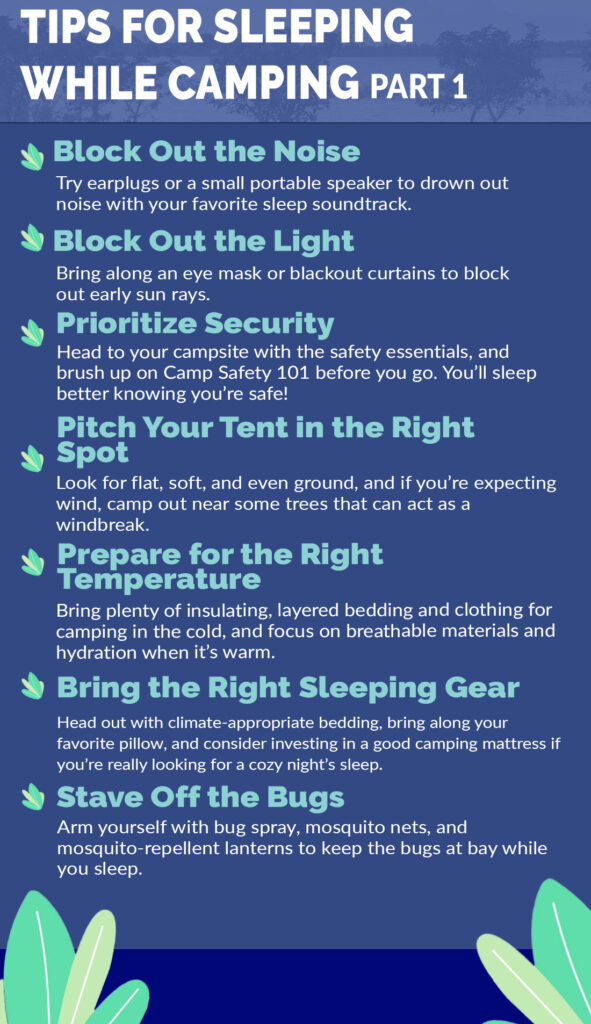 TIPS FOR SLEEPING WHILE CAMPING PART 1

Block Out the Noise

Try earplugs or a small portable speaker to drown out noise with your favorite sleep soundtrack.

Block Out the Light

Bring along an eye mask or blackout curtains to block out early sun rays.

Prioritize Security

Head to your campsite with the safety essentials, and brush up on Camp Safety 101 before you go. You'll sleep better knowing you're safe!

Pitch Your Tent in the Right Spot

Look for flat, soft, and even ground, and if you're expecting wind, camp out near some trees that can act as a windbreak.

Prepare for the Right Temperature

Bring plenty of insulating, layered bedding and clothing for camping in the cold, and focus on breathable materials and hydration when it's warm.

Bring the Right Sleeping Gear

Head out with climate-appropriate bedding, bring along your favorite pillow, and consider investing in a good camping mattress if you're really looking for a cozy night's sleep.

Stave Off the Bugs

Arm yourself with bug spray, mosquito nets, and mosquito-repellent lanterns to keep the bugs at bay while you sleep.