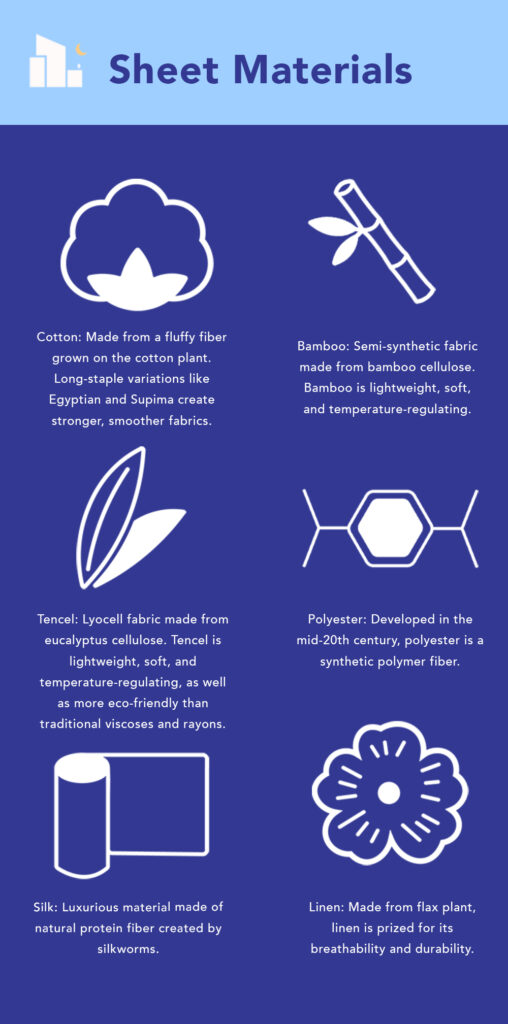 Sheet Materials

Cotton: Made from a fluffy fiber grown on the cotton plant. Long-staple variations like Egyptian and Supima create stronger, smoother fabrics.

Bamboo: Semi-synthetic fabric made from bamboo cellulose. Bamboo is lightweight, soft, and temperature-regulating.

Tencel: Lyocell fabric made from eucalyptus cellulose. Tencel is lightweight, soft, and temperature-regulating, as well as more eco-friendly than traditional viscoses and rayons.

Polyester: Developed in the mid-20th century, polyester is a synthetic polymer fiber.

Silk: Luxurious material made of natural protein fiber created by silkworms.

Linen: Made from flax plant, linen is prized for its breathability and durability.