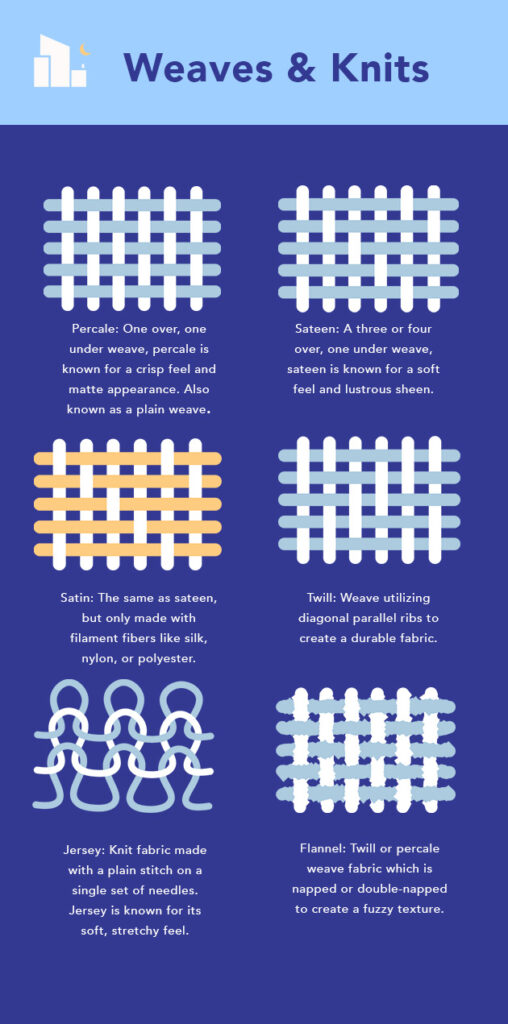 Weaves & Knits

Percale: One over, one under weave, percale is known for a crisp feel and matte appearance. Also known as a plain weave.

Sateen: A three or four over, one under weave, sateen is known for a soft feel and lustrous sheen.

Satin: The same as sateen, but only made with filament fibers like silk, nylon, or polyester.

Twill: Weave utilizing diagonal parallel ribs to create a durable fabric.

Jersey: Knit fabric made with a plain stitch on a single set of needles. Jersey is known for its soft, stretchy feel.

Flannel: Twill or percale weave fabric which is napped or double-napped to create a fuzzy texture.